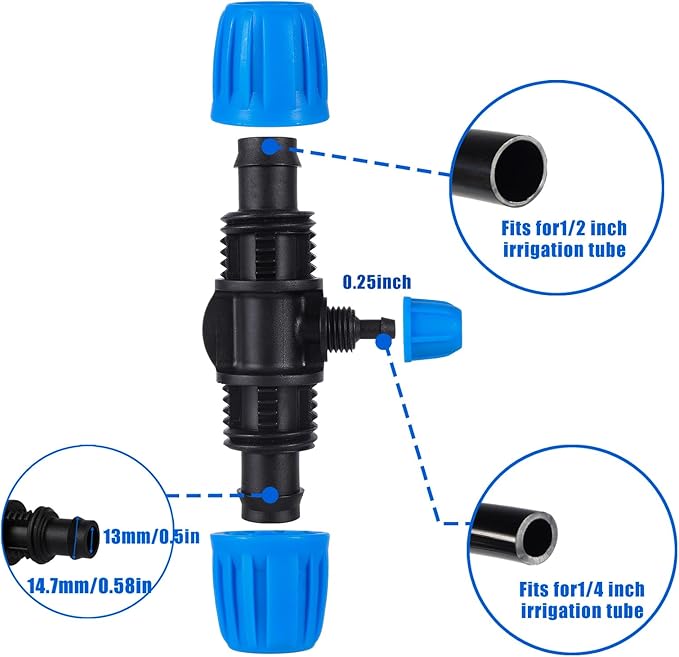 Fits for1/2 inch irrigation tube

0.25inch

13mm/0.5in

14.7mm/0.58in

Fits for1/4 inch irrigation tube