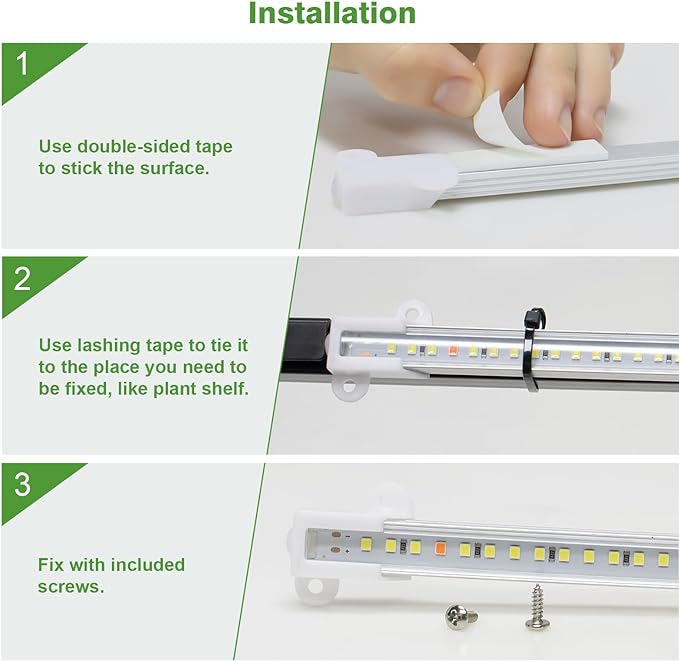 Installation

1

Use double-sided tape to stick the surface.

2

Use lashing tape to tie it to the place you need to be fixed, like plant shelf.

3

Fix with included screws.