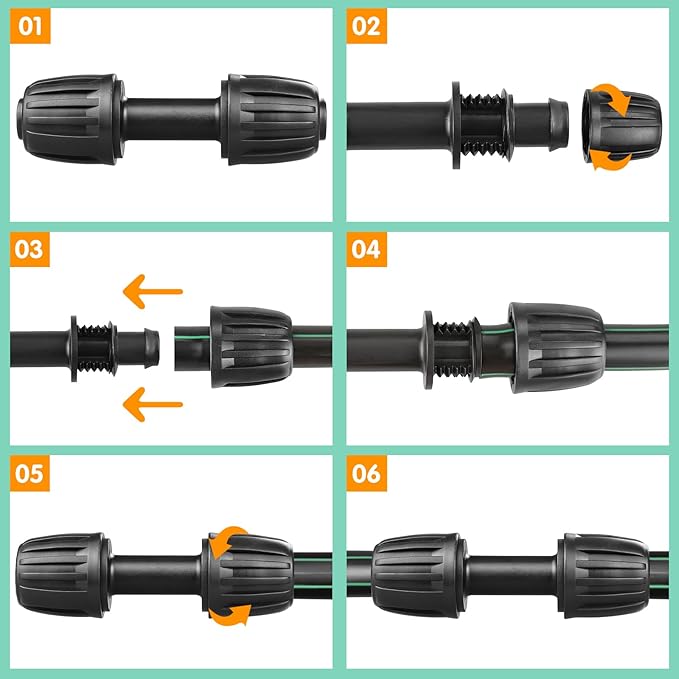 01

02

03

04

05

06