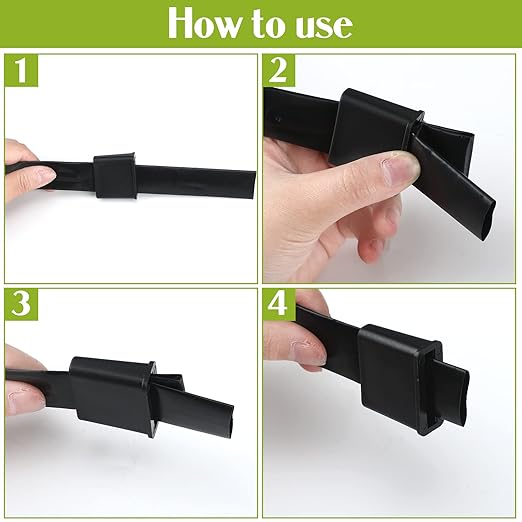 How to use

1

2

3

4