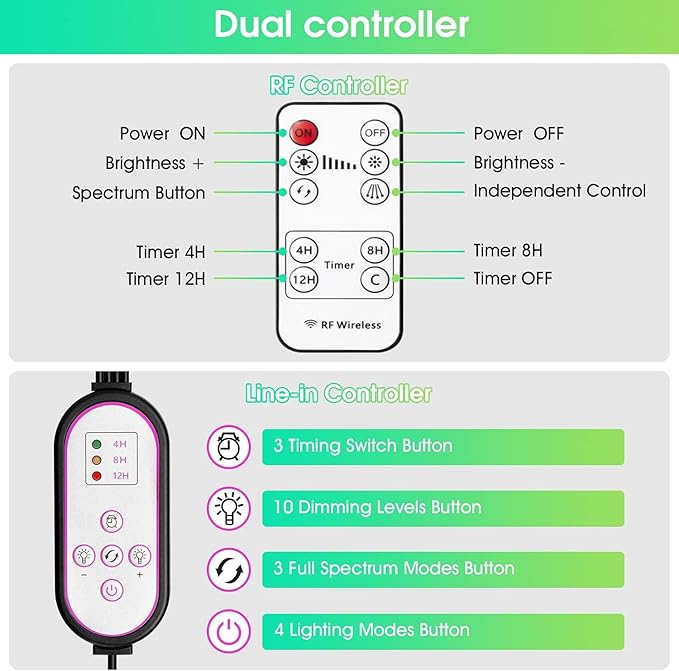 Dual controller

RF Controller

Power ON
Brightness +
Spectrum Button
Timer 4H
Timer 12H

ON
OFF
4H
8H
Timer
12H
C
RF Wireless

Power OFF
Brightness -
Independent Control
Timer 8H
Timer OFF

Line-in Controller

4H
8H
12H
-
+

3 Timing Switch Button
10 Dimming Levels Button
3 Full Spectrum Modes Button
4 Lighting Modes Button