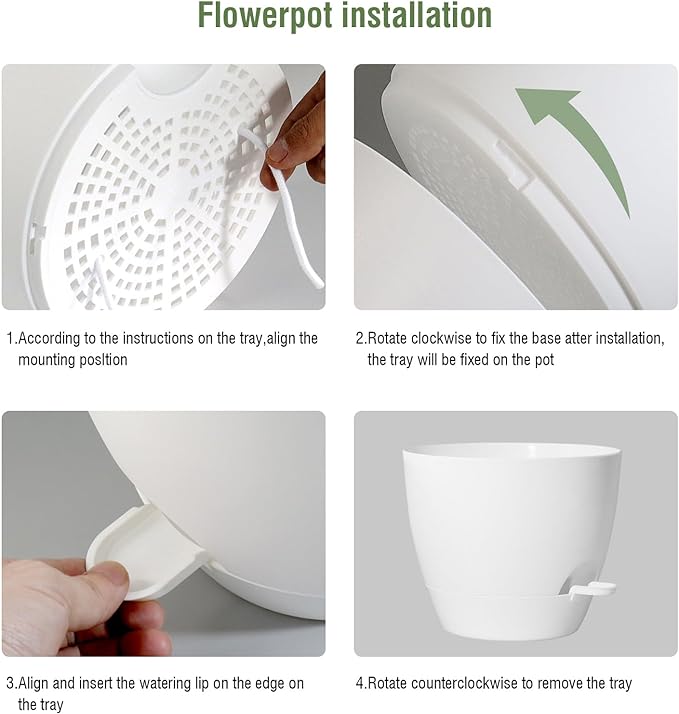 Flowerpot installation

1.According to the instructions on the tray,align the mounting posltion

2.Rotate clockwise to fix the base atter installation, the tray will be fixed on the pot

3.Align and insert the watering lip on the edge on the tray

4.Rotate counterclockwise to remove the tray