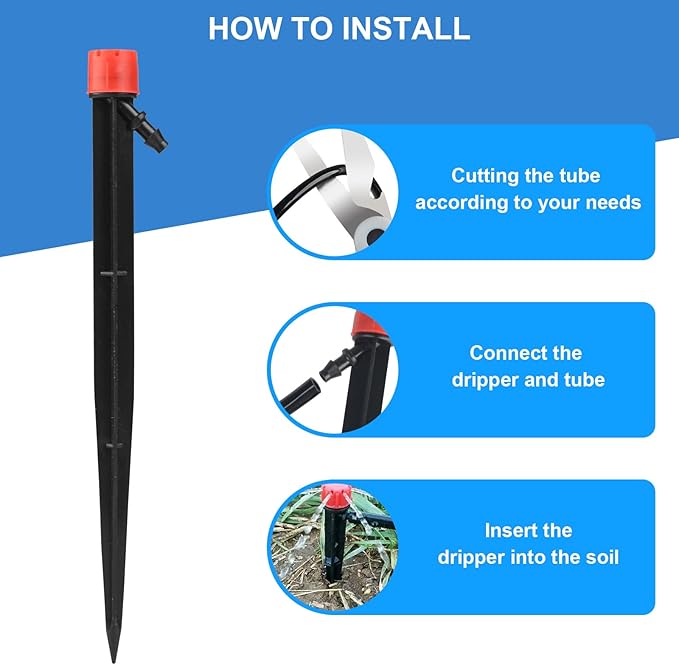 HOW TO INSTALL

Cutting the tube according to your needs

Connect the dripper and tube

Insert the dripper into the soil