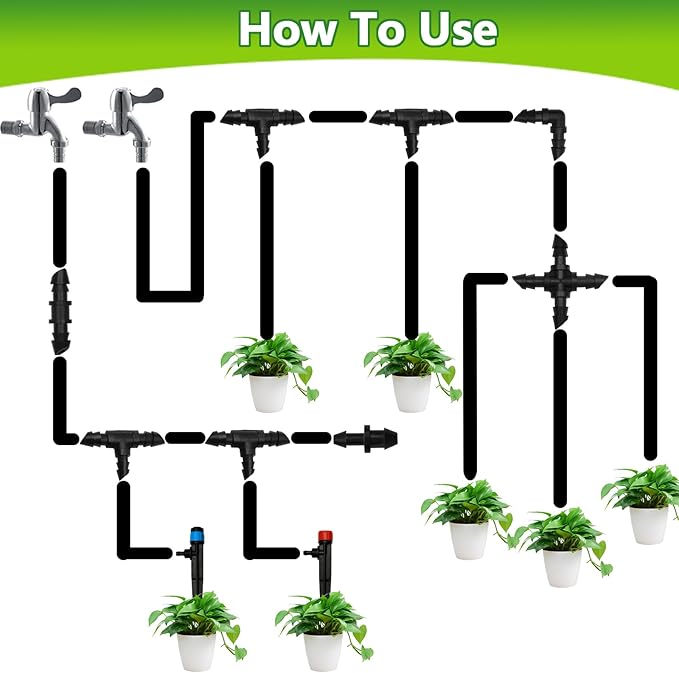 How To Use