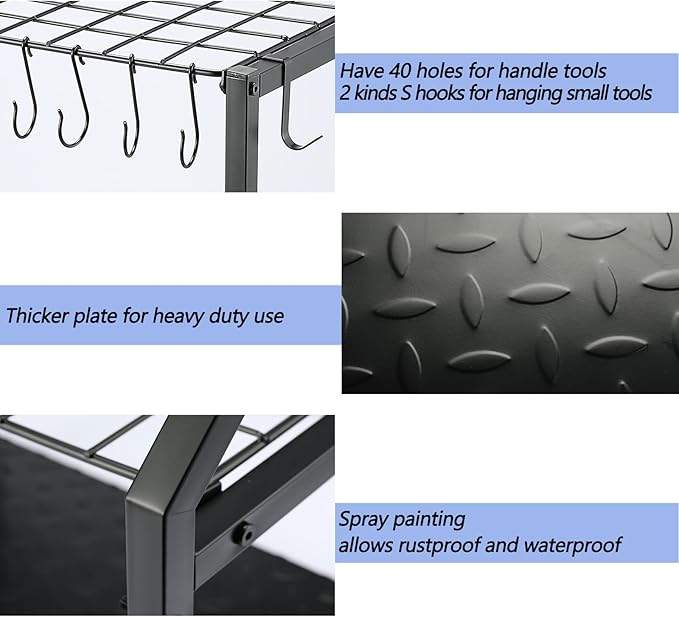 Have 40 holes for handle tools
2 kinds S hooks for hanging small tools

Thicker plate for heavy duty use

Spray painting
allows rustproof and waterproof