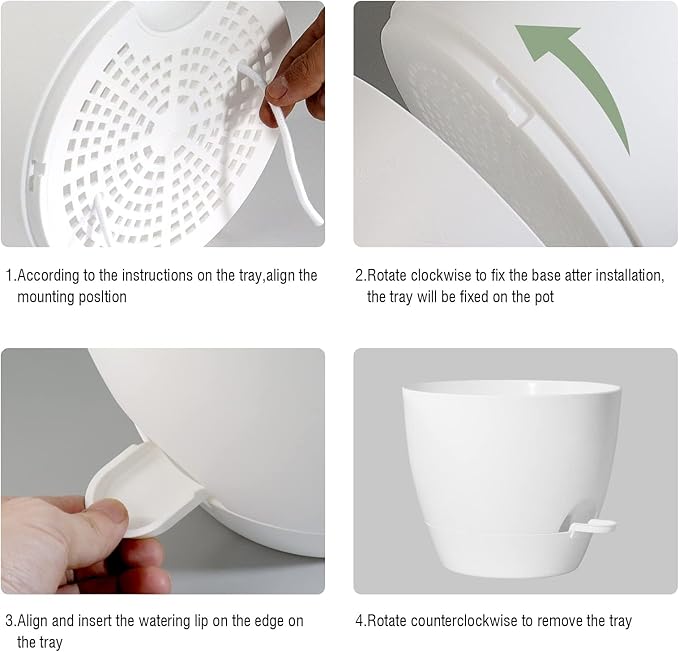 1.According to the instructions on the tray,align the mounting posltion

2.Rotate clockwise to fix the base atter installation, the tray will be fixed on the pot

3.Align and insert the watering lip on the edge on the tray

4.Rotate counterclockwise to remove the tray