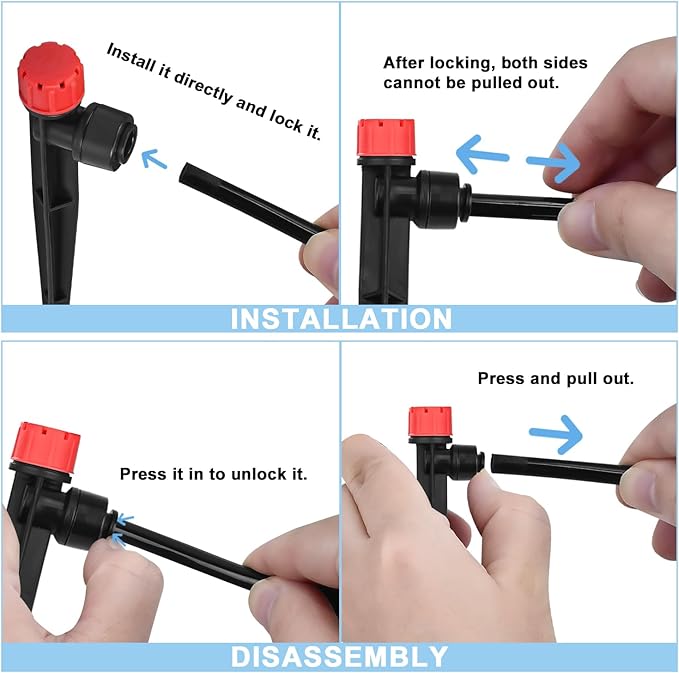 Install it directly and lock it.

After locking, both sides cannot be pulled out.

INSTALLATION

Press it in to unlock it.

Press and pull out.

DISASSEMBLY