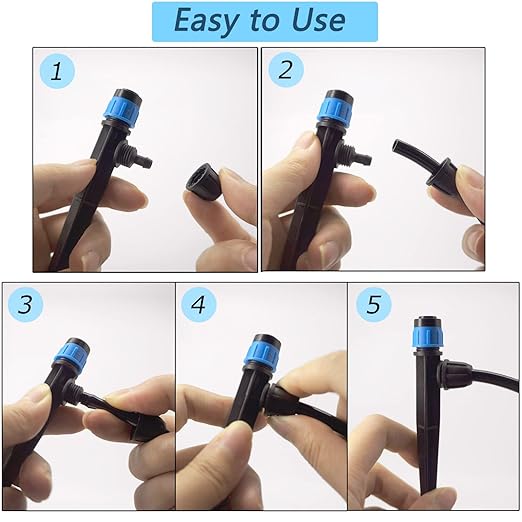 Easy to Use

1

2

3

4

5