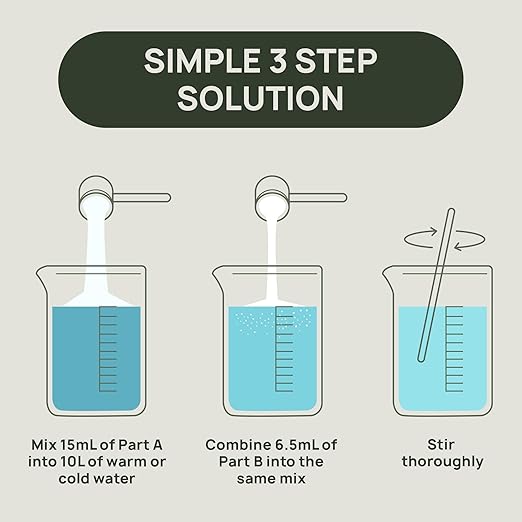 SIMPLE 3 STEP SOLUTION

Mix 15mL of Part A into 10L of warm or cold water

Combine 6.5mL of Part B into the same mix

Stir thoroughly