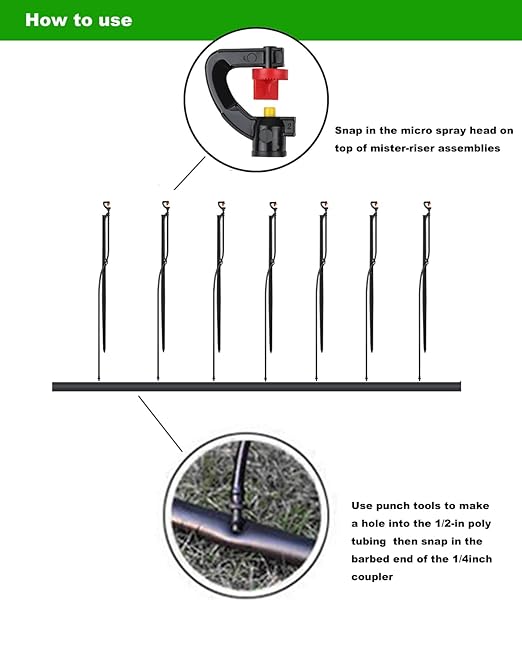 How to use

2

Snap in the micro spray head on top of mister-riser assemblies

Use punch tools to make a hole into the 1/2-in poly tubing then snap in the barbed end of the 1/4inch coupler