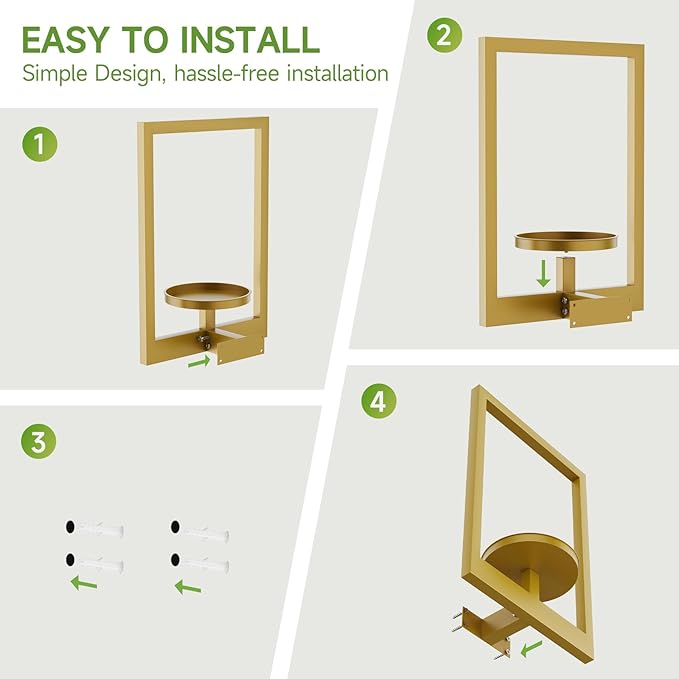 EASY TO INSTALL
Simple Design, hassle-free installation

1

2

3

4