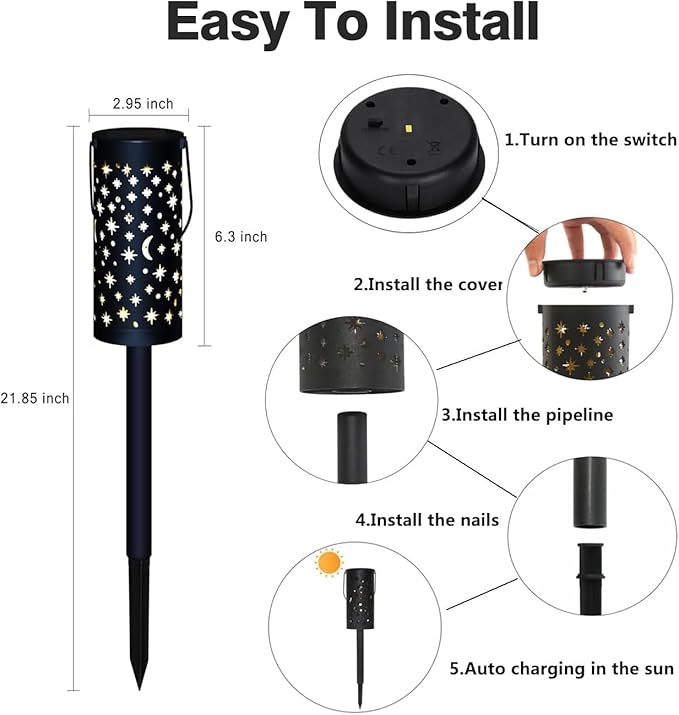 Easy To Install

2.95 inch

6.3 inch

21.85 inch

1.Turn on the switch

2.Install the cover

3.Install the pipeline

4.Install the nails

5.Auto charging in the sun