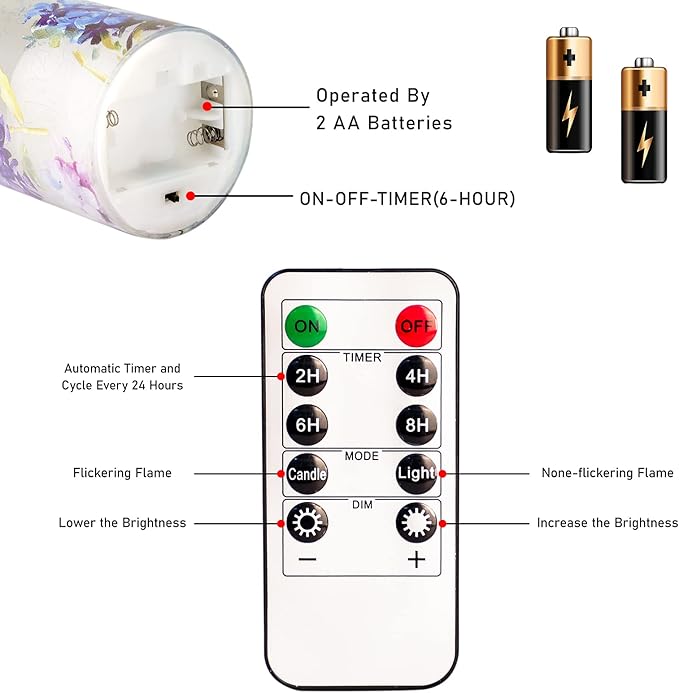 Operated By
2 AA Batteries

ON-OFF-TIMER(6-HOUR)

ON OFF

TIMER

Automatic Timer and Cycle Every 24 Hours

2H 4H

6H 8H

MODE

Flickering Flame

Candle Light

None-flickering Flame

DIM

Lower the Brightness

Increase the Brightness

− +