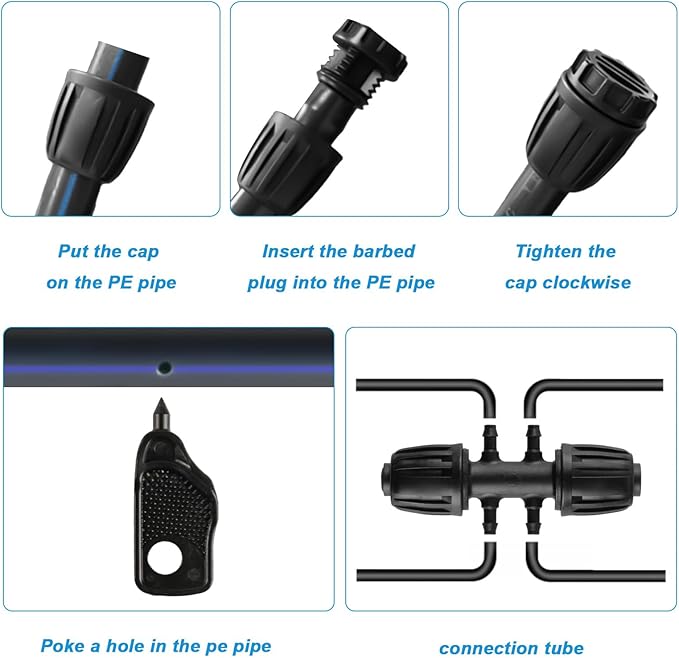 Put the cap on the PE pipe

Insert the barbed plug into the PE pipe

Tighten the cap clockwise

Poke a hole in the pe pipe

connection tube