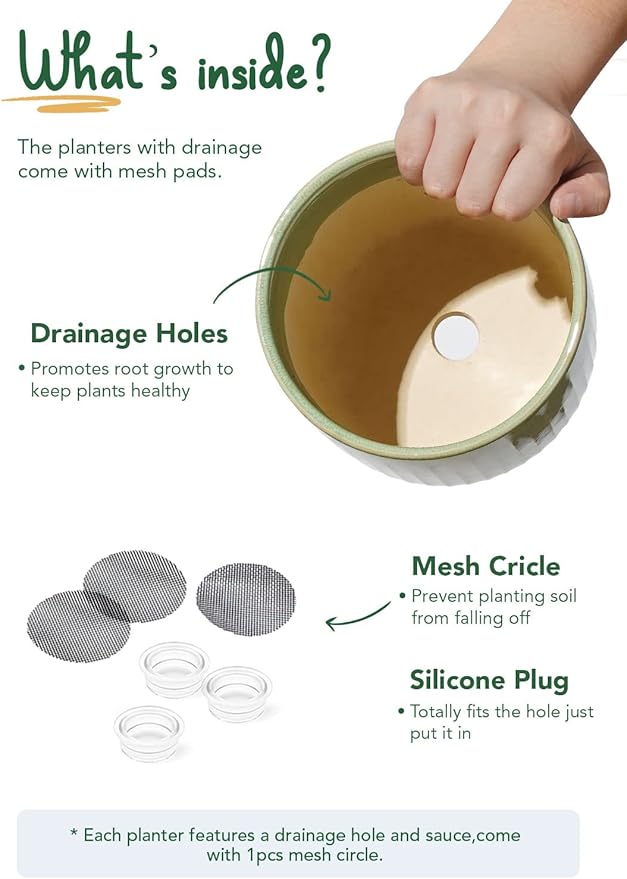 What's inside?

The planters with drainage come with mesh pads.

Drainage Holes

• Promotes root growth to keep plants healthy

Mesh Cricle

• Prevent planting soil from falling off

Silicone Plug

• Totally fits the hole just put it in

* Each planter features a drainage hole and sauce,come with 1pcs mesh circle.