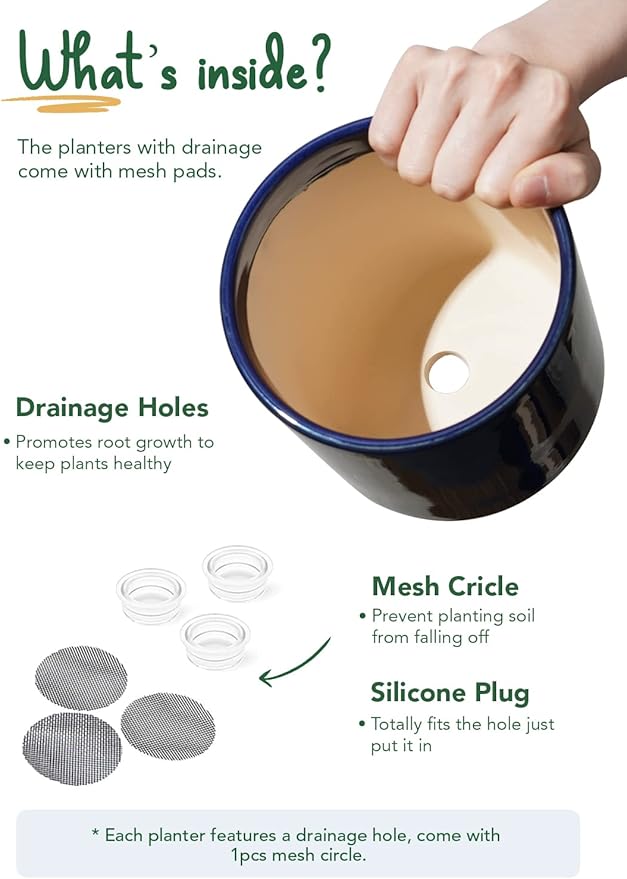 What's inside?

The planters with drainage come with mesh pads.

Drainage Holes

• Promotes root growth to keep plants healthy

Mesh Cricle

• Prevent planting soil from falling off

Silicone Plug

• Totally fits the hole just put it in

* Each planter features a drainage hole, come with 1pcs mesh circle.