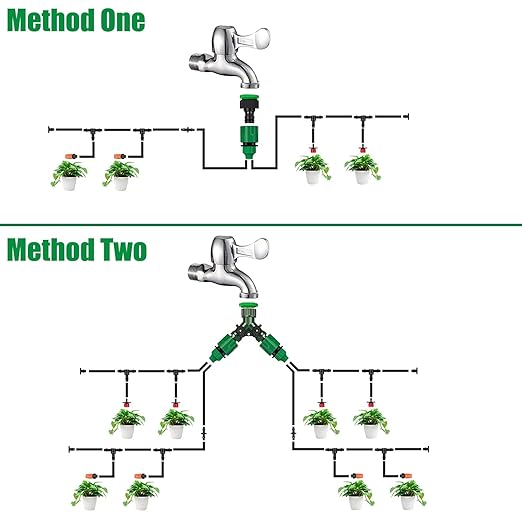 Method One

Method Two