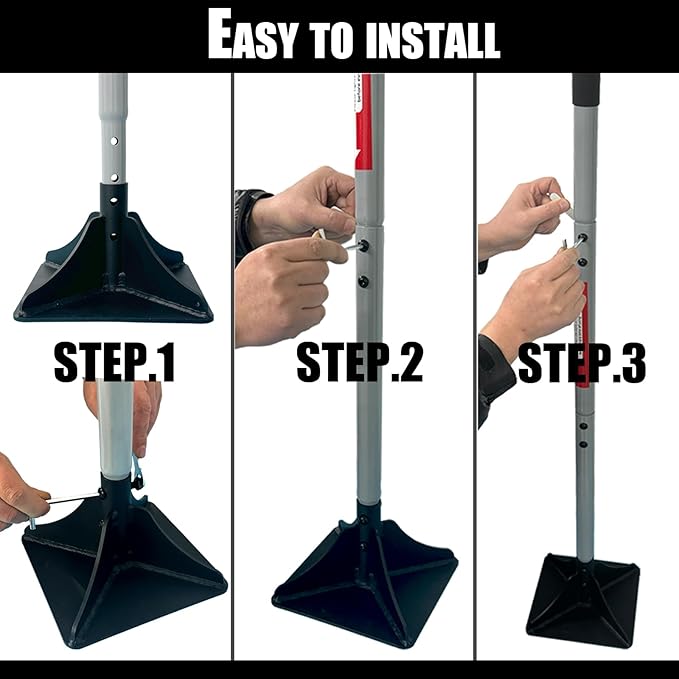 EASY TO INSTALL

STEP.1

STEP.2

STEP.3