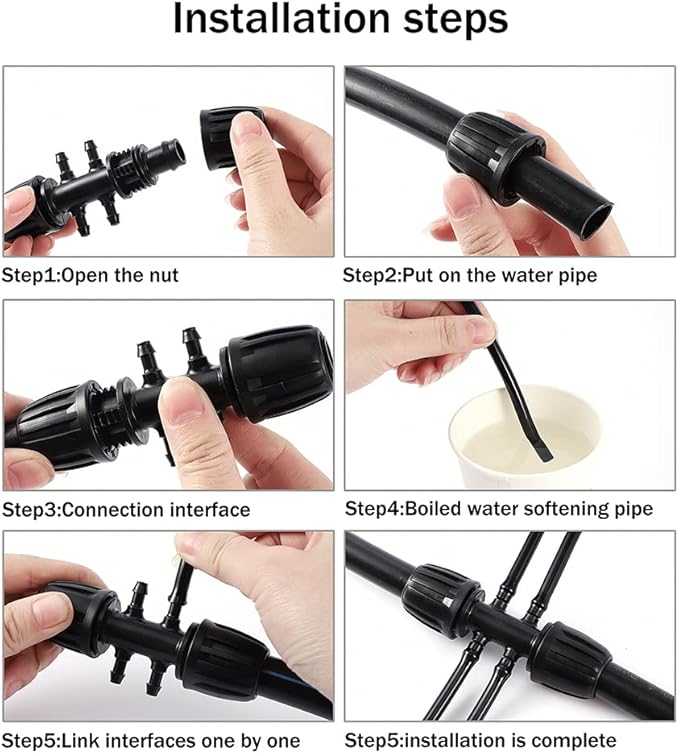 Installation steps

Step1:Open the nut

Step2:Put on the water pipe

Step3:Connection interface

Step4:Boiled water softening pipe

Step5:Link interfaces one by one

Step5:installation is complete