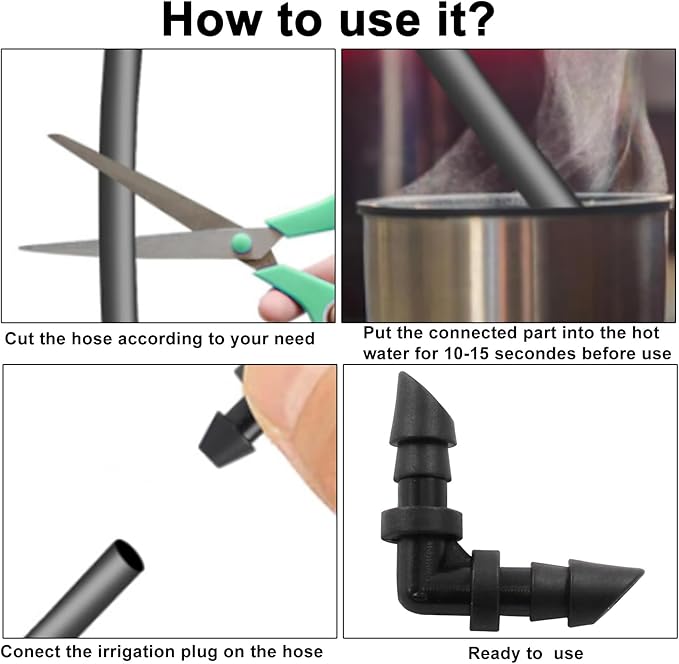 How to use it?

Cut the hose according to your need

Put the connected part into the hot water for 10-15 secondes before use

Conect the irrigation plug on the hose

Ready to use