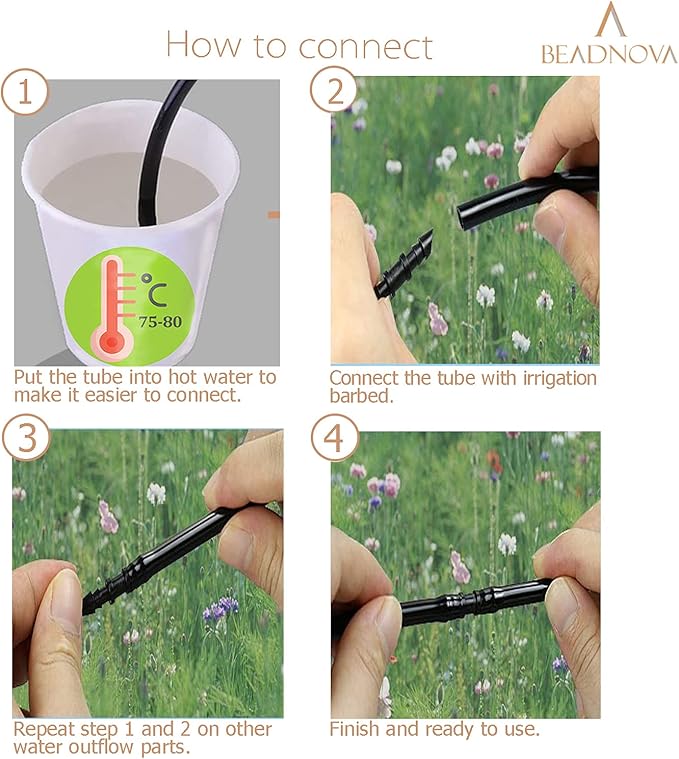 How to connect

BEADNOVA

1

°C
75-80

Put the tube into hot water to make it easier to connect.

2

Connect the tube with irrigation barbed.

3

Repeat step 1 and 2 on other water outflow parts.

4

Finish and ready to use.