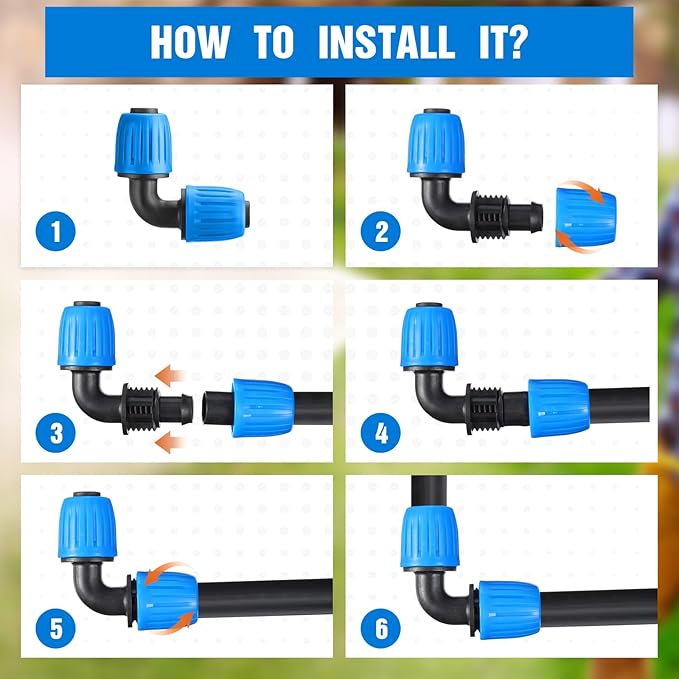 HOW TO INSTALL IT?

1

2

3

4

5

6