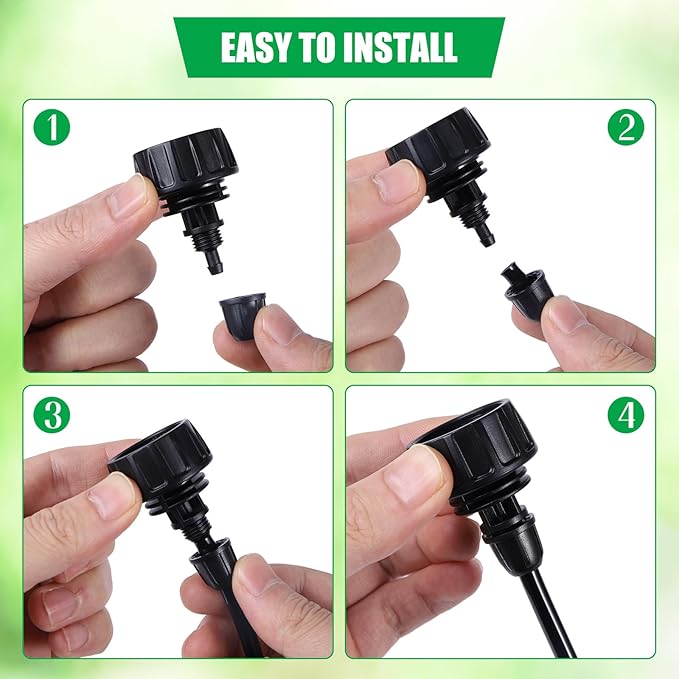 EASY TO INSTALL

1

2

3

4