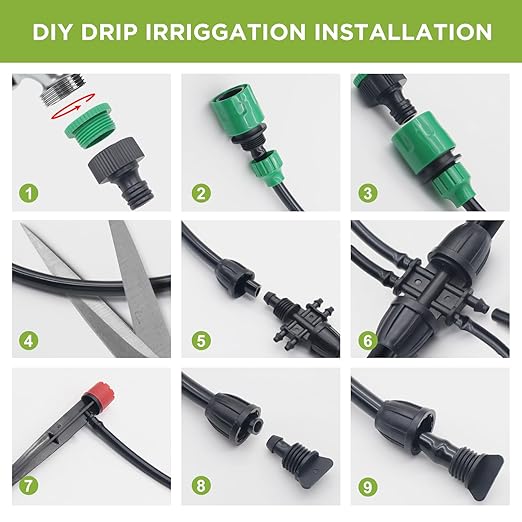 DIY DRIP IRRIGGATION INSTALLATION

1

2

3

4

5

6

7

8

9