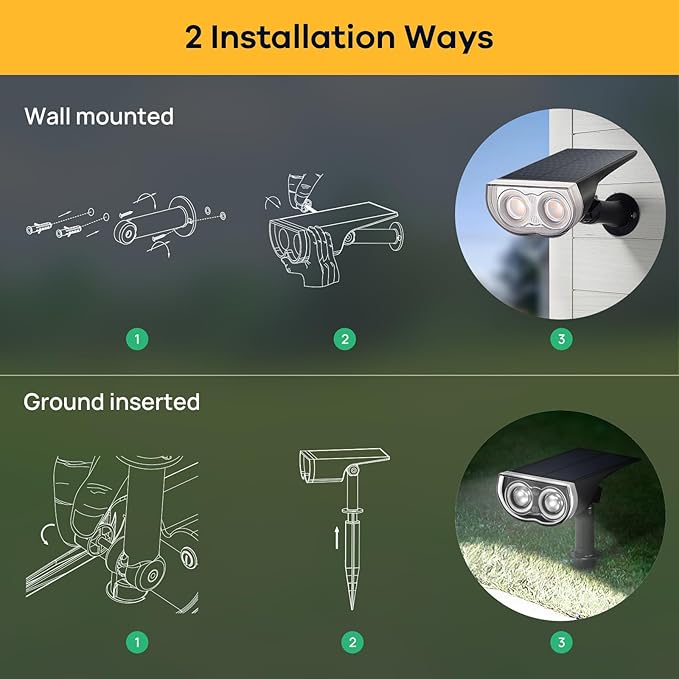 2 Installation Ways

Wall mounted

1

2

3

Ground inserted

1

2

3