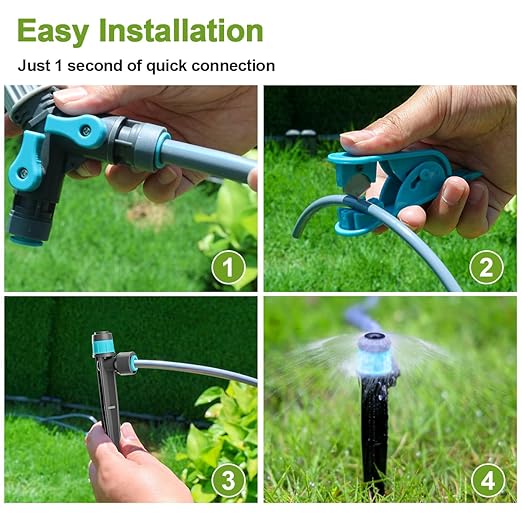 Easy Installation

Just 1 second of quick connection

1

2

3

4