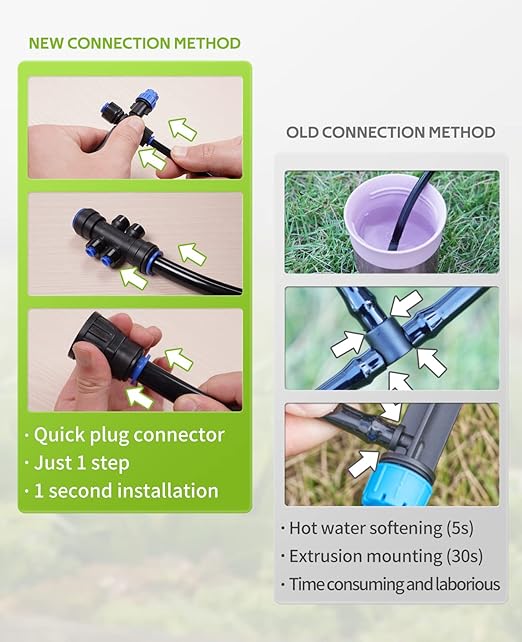 NEW CONNECTION METHOD

· Quick plug connector
· Just 1 step
· 1 second installation

OLD CONNECTION METHOD

· Hot water softening (5s)
· Extrusion mounting (30s)
· Time consuming and laborious