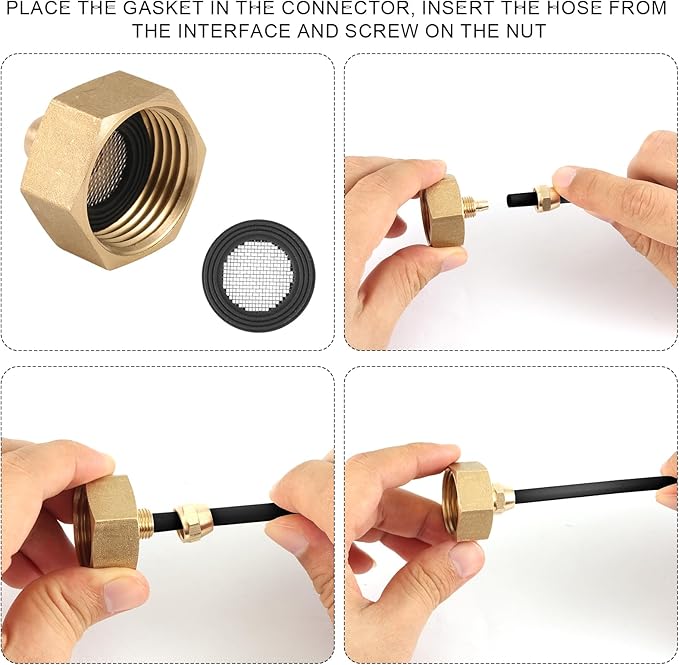 PLACE THE GASKET IN THE CONNECTOR, INSERT THE HOSE FROM THE INTERFACE AND SCREW ON THE NUT