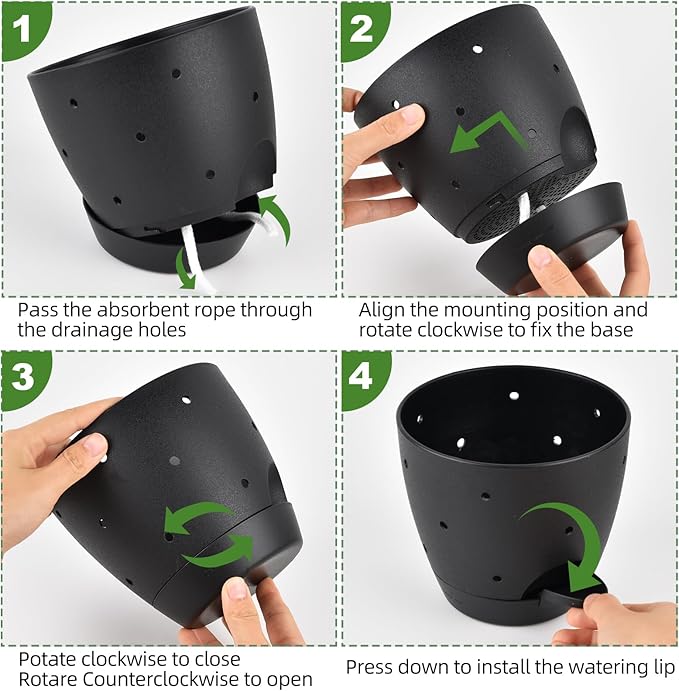 1

Pass the absorbent rope through the drainage holes

2

Align the mounting position and rotate clockwise to fix the base

3

Potate clockwise to close
Rotare Counterclockwise to open

4

Press down to install the watering lip