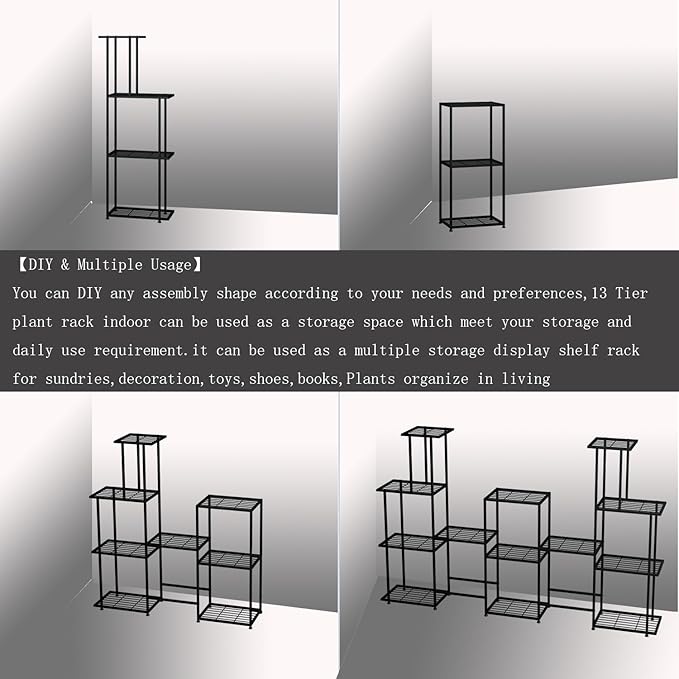 【DIY & Multiple Usage】

You can DIY any assembly shape according to your needs and preferences,13 Tier plant rack indoor can be used as a storage space which meet your storage and daily use requirement.it can be used as a multiple storage display shelf rack for sundries,decoration,toys,shoes,books,Plants organize in living