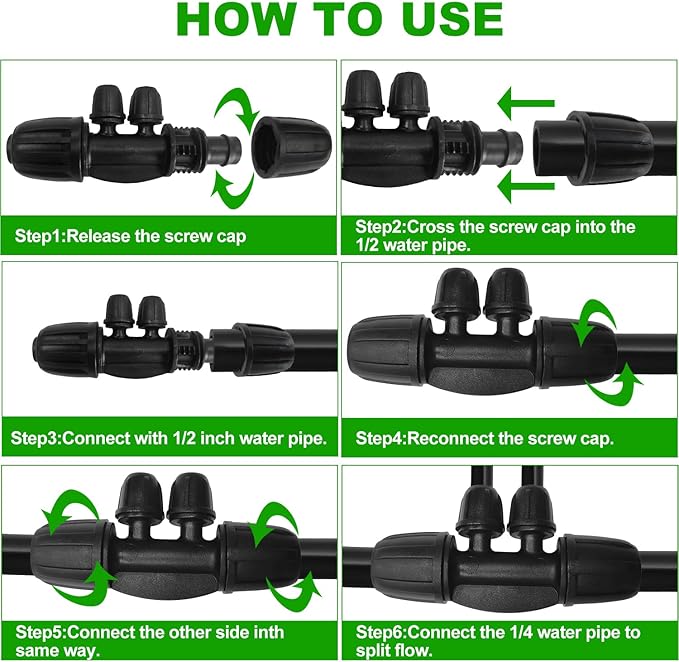 HOW TO USE

Step1:Release the screw cap

Step2:Cross the screw cap into the 1/2 water pipe.

Step3:Connect with 1/2 inch water pipe.

Step4:Reconnect the screw cap.

Step5:Connect the other side inth same way.

Step6:Connect the 1/4 water pipe to split flow.