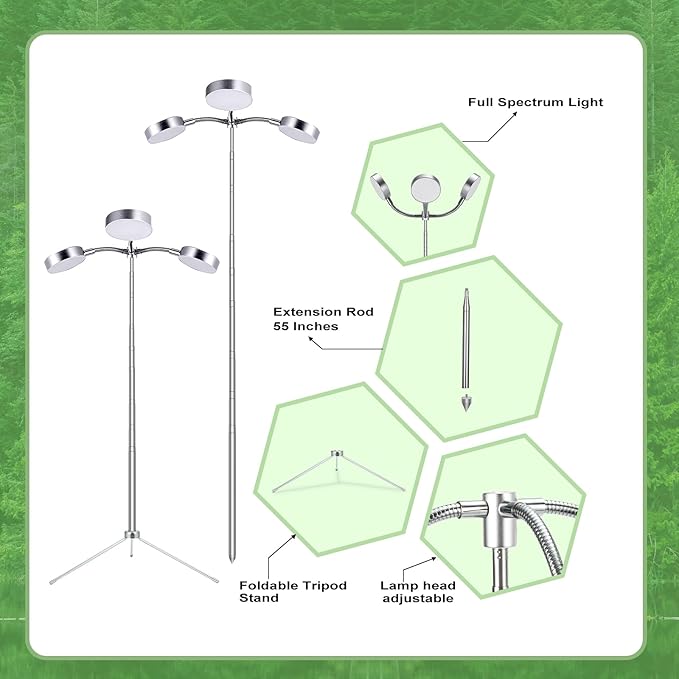 Full Spectrum Light

Extension Rod
55 Inches

Foldable Tripod
Stand

Lamp head
adjustable