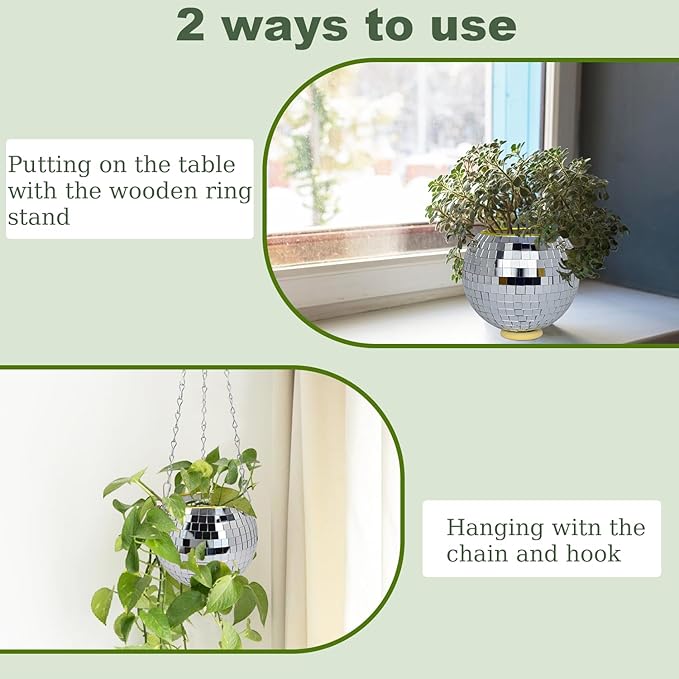 2 ways to use

Putting on the table with the wooden ring stand

Hanging witn the chain and hook