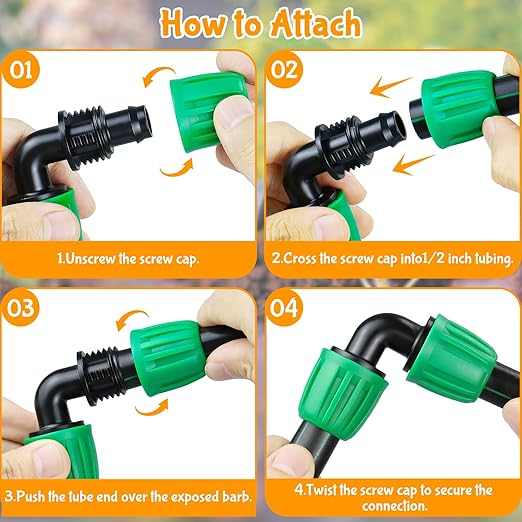 How to Attach

01

1.Unscrew the screw cap.

02

2.Cross the screw cap into1/2 inch tubing.

03

3.Push the tube end over the exposed barb.

04

4.Twist the screw cap to secure the connection.