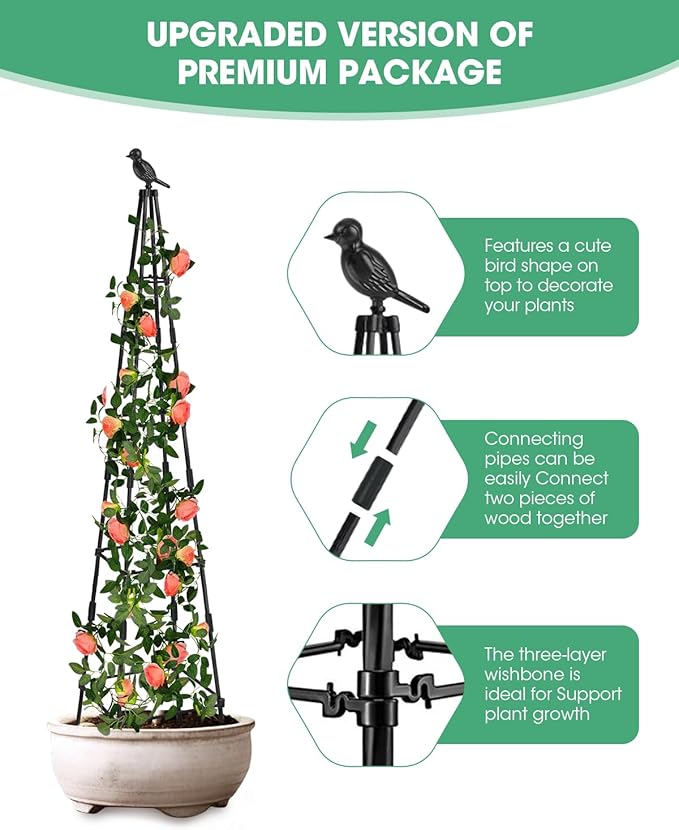 UPGRADED VERSION OF PREMIUM PACKAGE

Features a cute bird shape on top to decorate your plants

Connecting pipes can be easily Connect two pieces of wood together

The three-layer wishbone is ideal for Support plant growth