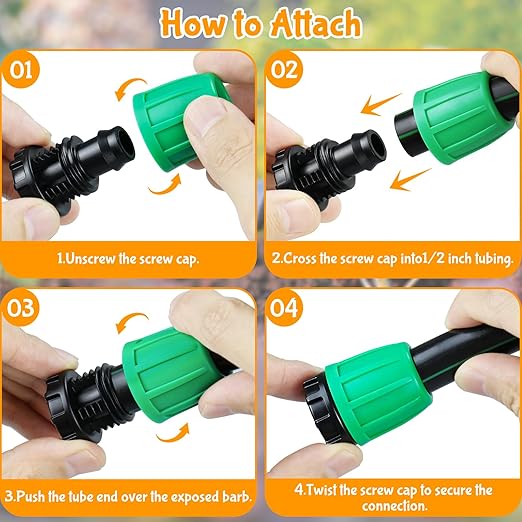 How to Attach

01

1.Unscrew the screw cap.

02

2.Cross the screw cap into1/2 inch tubing.

03

3.Push the tube end over the exposed barb.

04

4.Twist the screw cap to secure the connection.