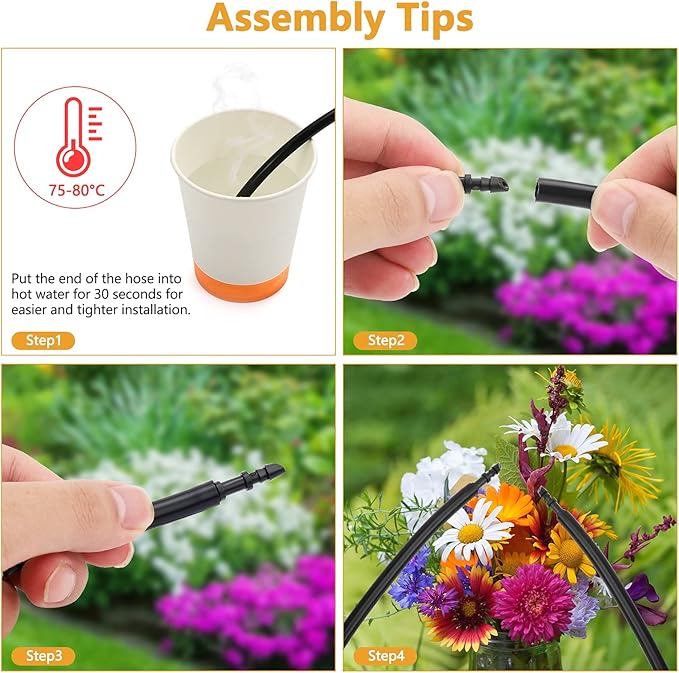 Assembly Tips

75-80°C

Put the end of the hose into hot water for 30 seconds for easier and tighter installation.

Step1

Step2

Step3

Step4