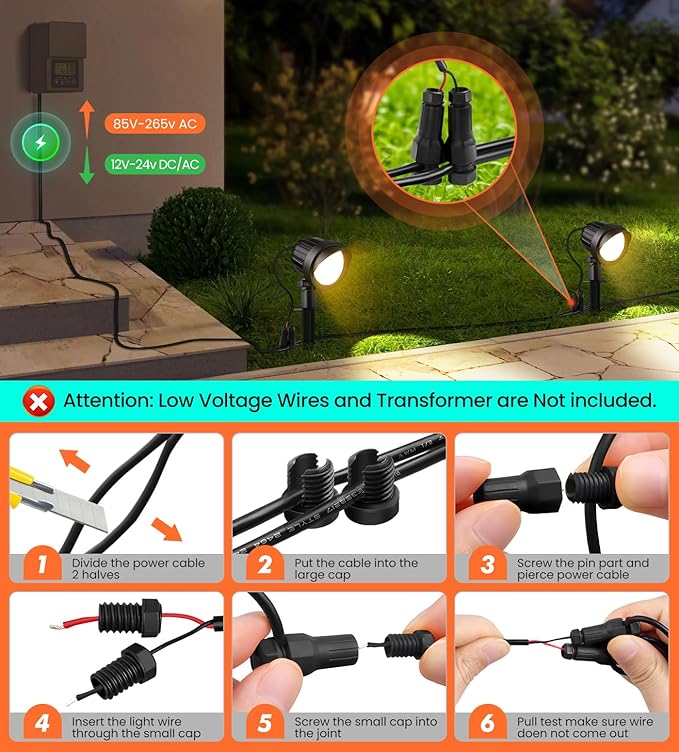 85V-265v AC

12V-24v DC/AC

Attention: Low Voltage Wires and Transformer are Not included.

1 Divide the power cable 2 halves

2 Put the cable into the large cap

3 Screw the pin part and pierce power cable

4 Insert the light wire through the small cap

5 Screw the small cap into the joint

6 Pull test make sure wire doen not come out