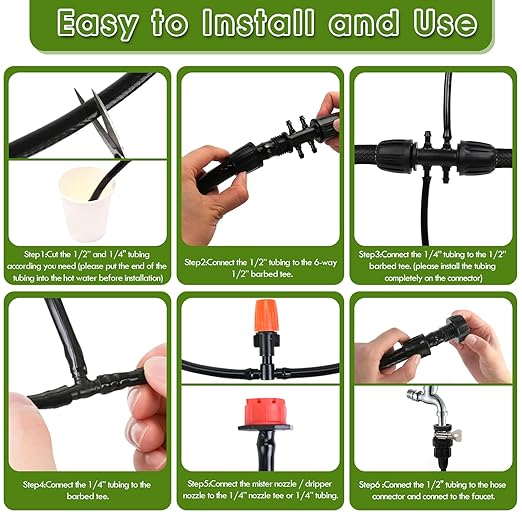 Easy to Install and Use

Step1:Cut the 1/2" and 1/4" tubing according you need (please put the end of the tubing into the hot water before installation)

Step2:Connect the 1/2" tubing to the 6-way 1/2" barbed tee.

Step3:Connect the 1/4" tubing to the 1/2" barbed tee. (please install the tubing completely on the connector)

Step4:Connect the 1/4" tubing to the barbed tee.

Step5:Connect the mister nozzle / dripper nozzle to the 1/4" nozzle tee or 1/4" tubing.

Step6 :Connect the 1/2" tubing to the hose connector and connect to the faucet.