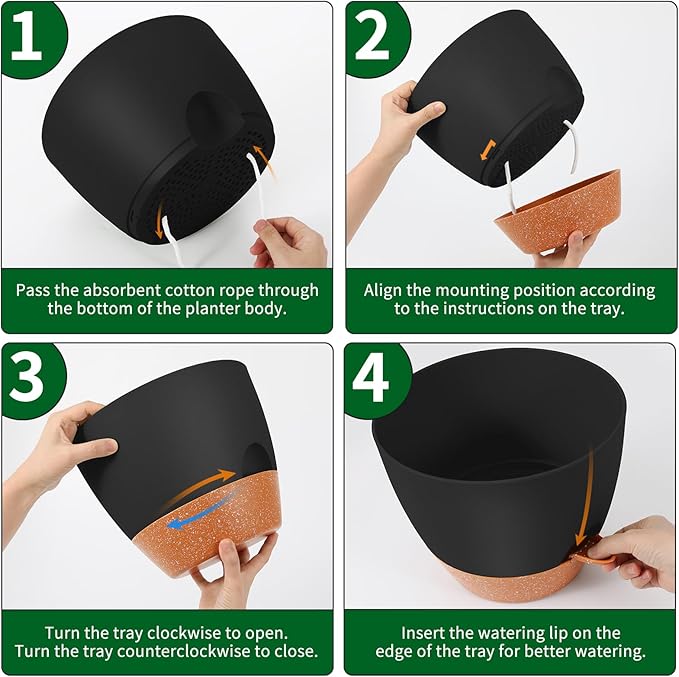 1

Pass the absorbent cotton rope through the bottom of the planter body.

2

Align the mounting position according to the instructions on the tray.

3

Turn the tray clockwise to open.
Turn the tray counterclockwise to close.

4

Insert the watering lip on the edge of the tray for better watering.