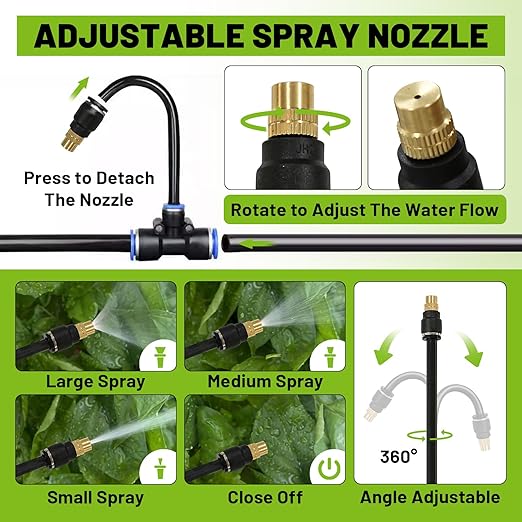 ADJUSTABLE SPRAY NOZZLE

Press to Detach The Nozzle

Rotate to Adjust The Water Flow

Large Spray

Medium Spray

Small Spray

Close Off

360°

Angle Adjustable