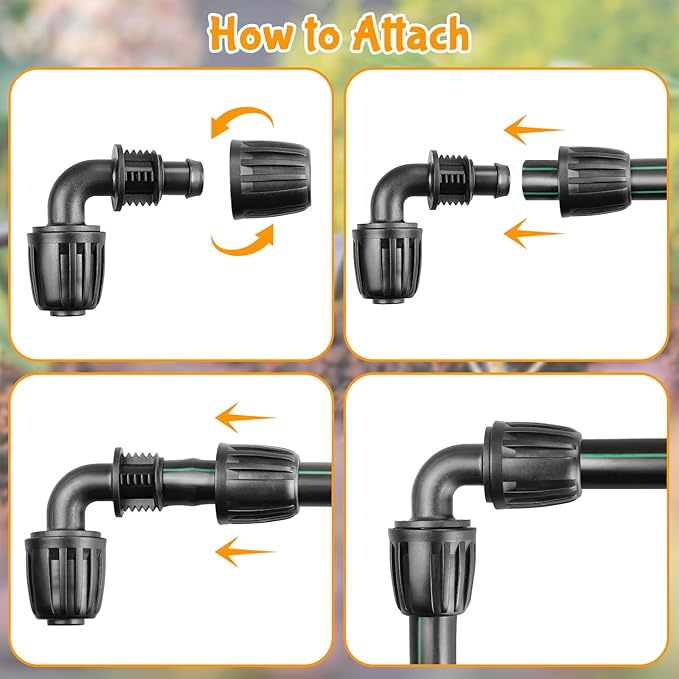 How to Attach