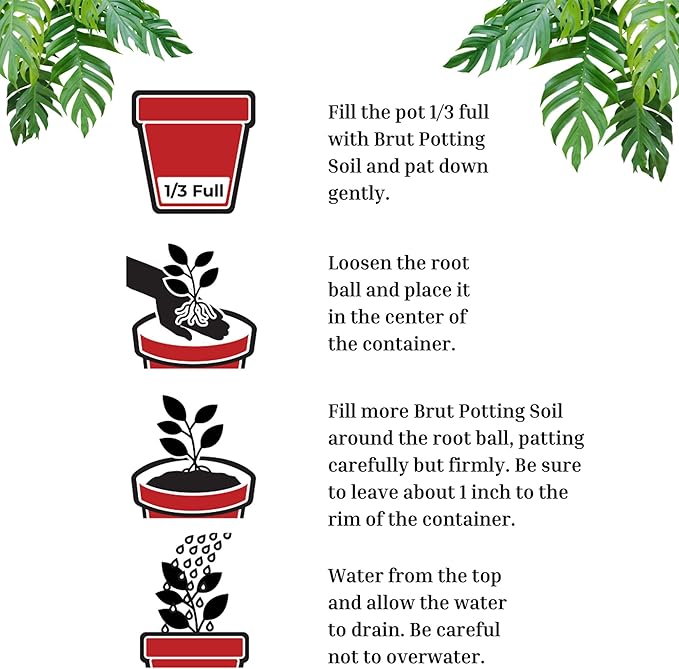 1/3 Full

Fill the pot 1/3 full with Brut Potting Soil and pat down gently.

Loosen the root ball and place it in the center of the container.

Fill more Brut Potting Soil around the root ball, patting carefully but firmly. Be sure to leave about 1 inch to the rim of the container.

Water from the top and allow the water to drain. Be careful not to overwater.