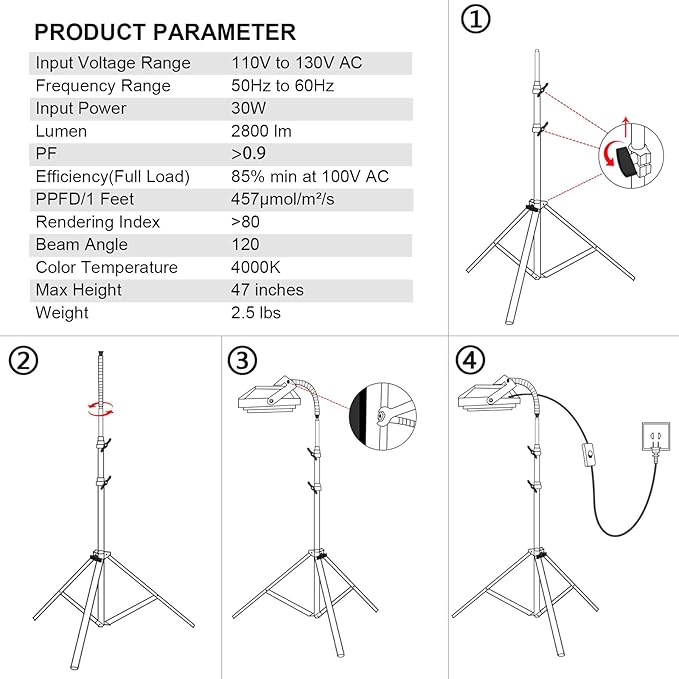 PRODUCT PARAMETER

| | |
|---|---|
| Input Voltage Range | 110V to 130V AC |
| Frequency Range | 50Hz to 60Hz |
| Input Power | 30W |
| Lumen | 2800 lm |
| PF | >0.9 |
| Efficiency(Full Load) | 85% min at 100V AC |
| PPFD/1 Feet | 457μmol/m²/s |
| Rendering Index | >80 |
| Beam Angle | 120 |
| Color Temperature | 4000K |
| Max Height | 47 inches |
| Weight | 2.5 lbs |

①

②

③

④