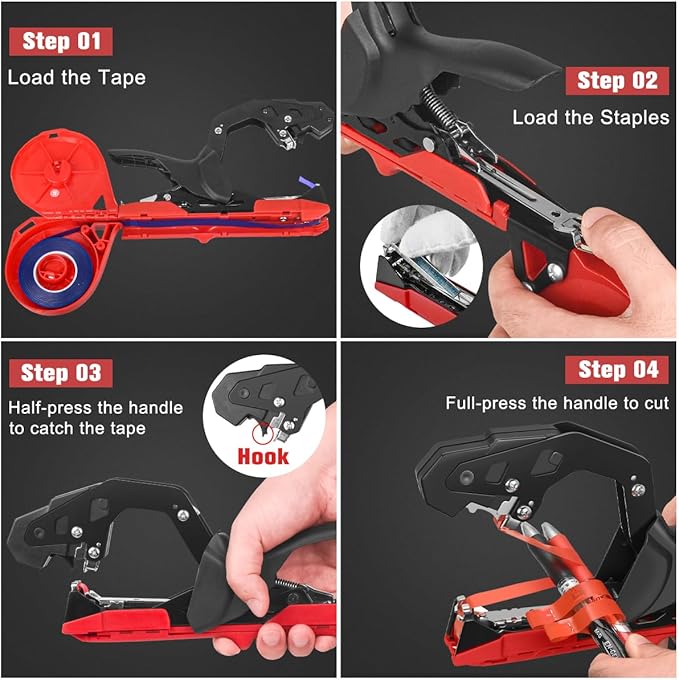 Step 01
Load the Tape

Step 02
Load the Staples

Step 03
Half-press the handle to catch the tape

Hook

Step 04
Full-press the handle to cut