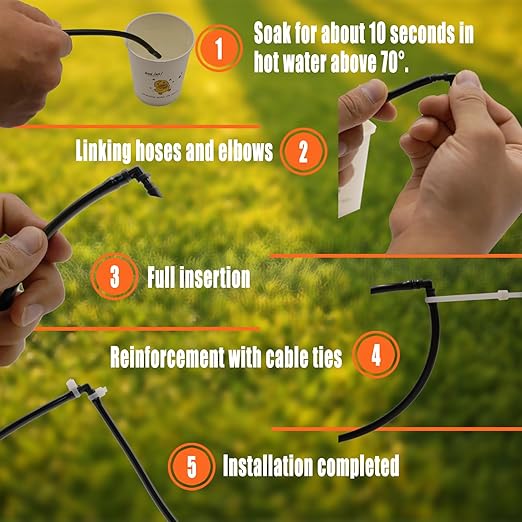 1 Soak for about 10 seconds in hot water above 70°.

Linking hoses and elbows 2

3 Full insertion

Reinforcement with cable ties 4

5 Installation completed